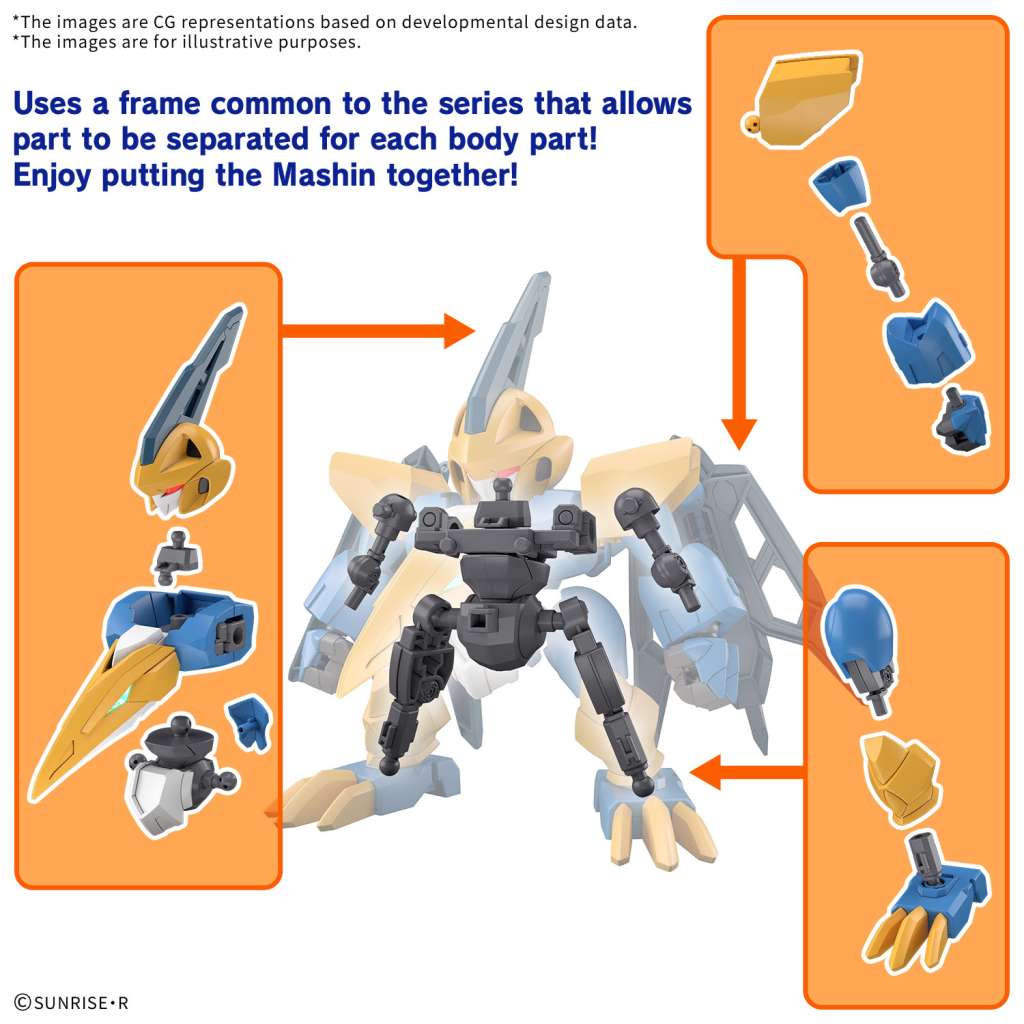 *The images are CG representations based on developmental design data.
*The images are for illustrative purposes.

Uses a frame common to the series that allows part to be separated for each body part! Enjoy putting the Mashin together!

©SUNRISE・R